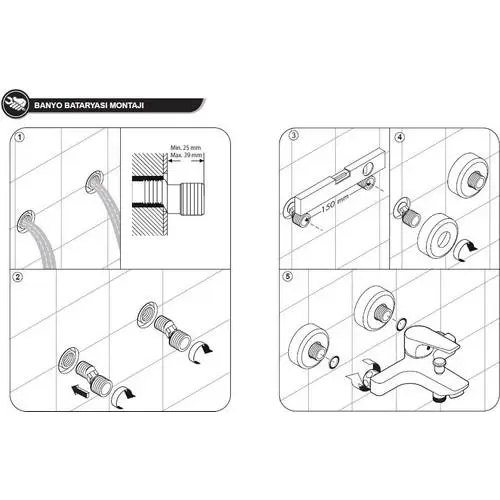 BANYO BATARYASI MONTAJI

1

Min. 25 mm
Max. 39 mm

2

3

150 mm

4

5